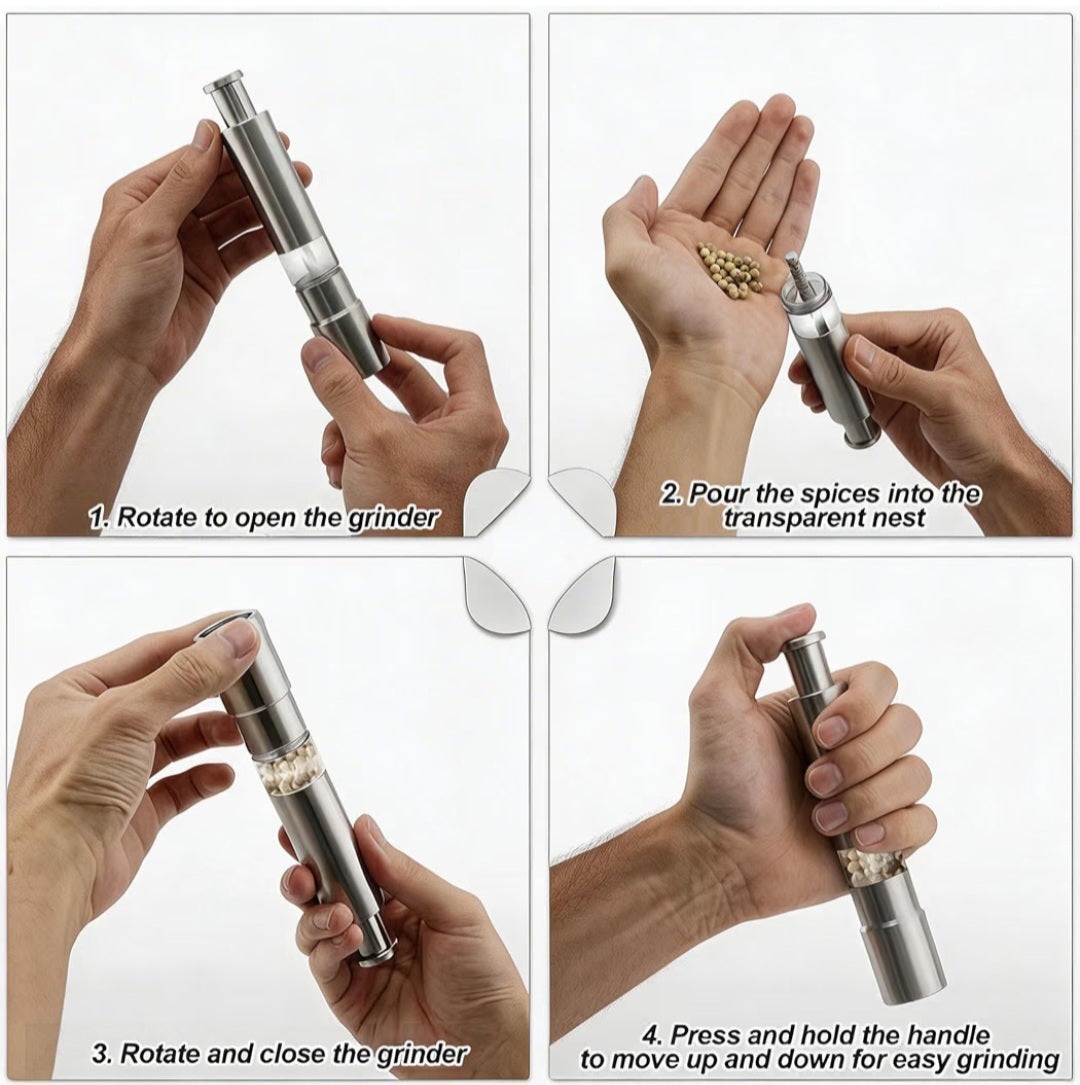 1. Rotate to open the grinder

2. Pour the spices into the transparent nest

3. Rotate and close the grinder

4. Press and hold the handle to move up and down for easy grinding